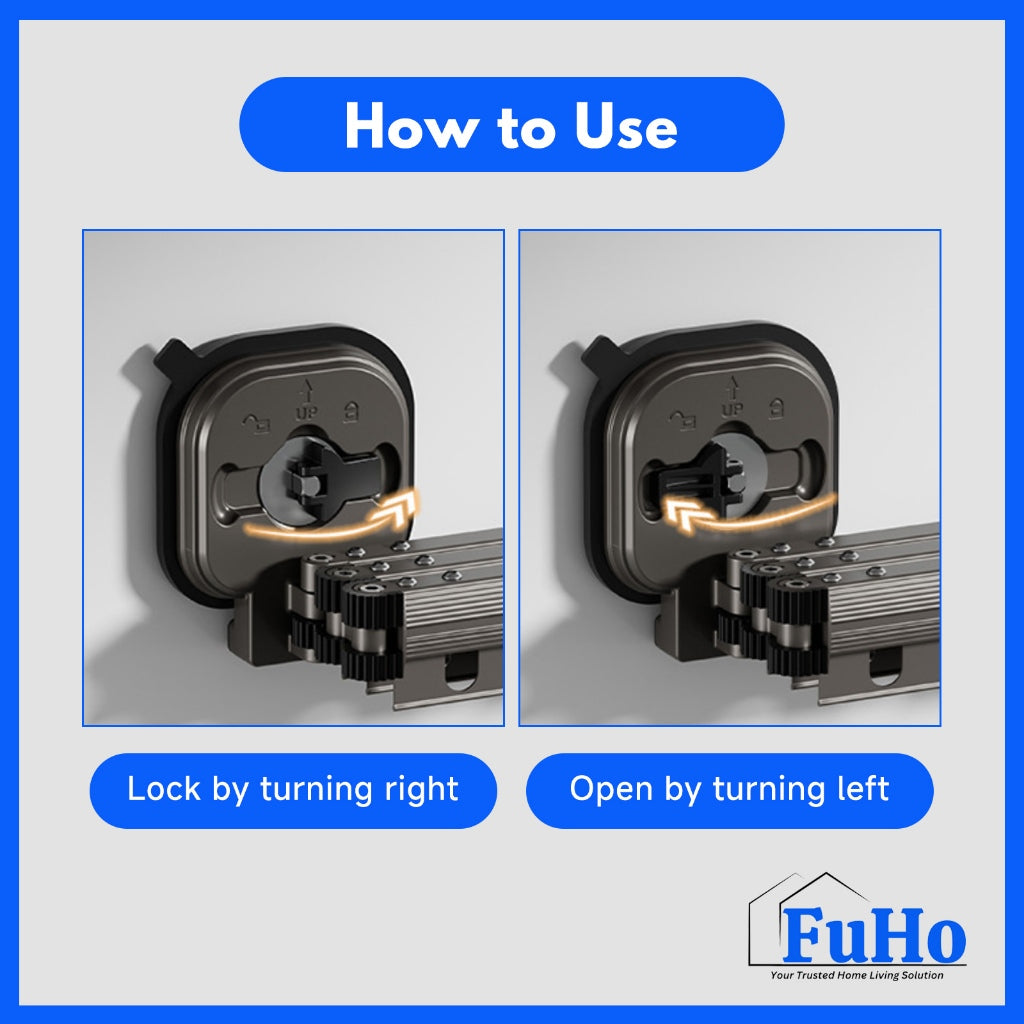 How to Use

UP

UP

Lock by turning right

Open by turning left

FuHo
Your Trusted Home Living Solution