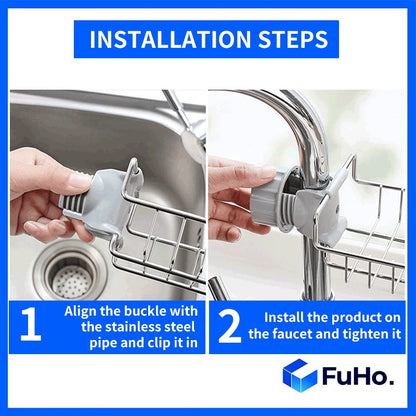 INSTALLATION STEPS

1 Align the buckle with the stainless steel pipe and clip it in

2 Install the product on the faucet and tighten it

FuHo.