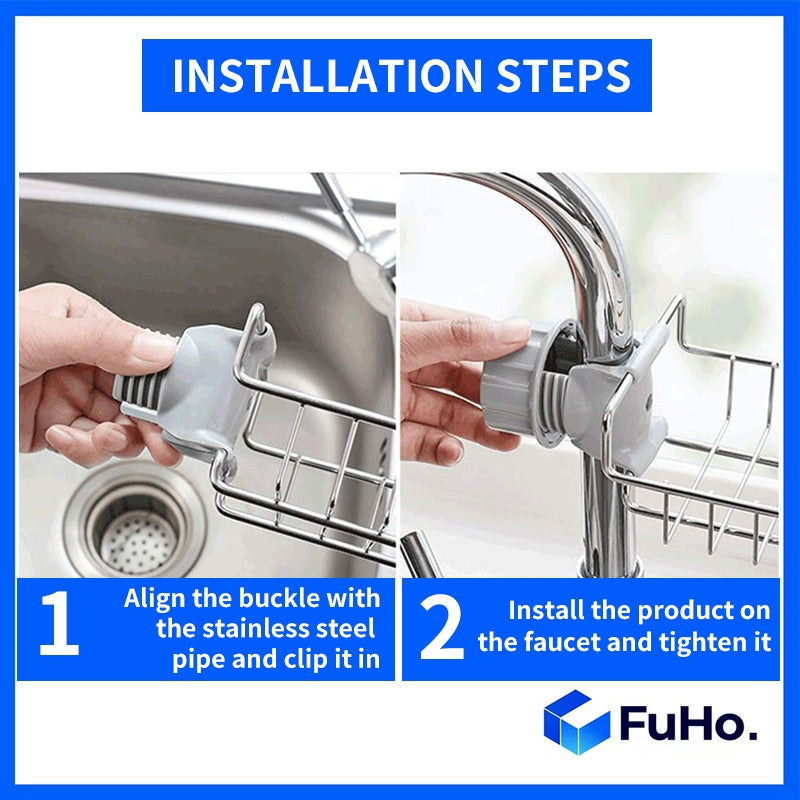 INSTALLATION STEPS

1 Align the buckle with the stainless steel pipe and clip it in

2 Install the product on the faucet and tighten it

FuHo.