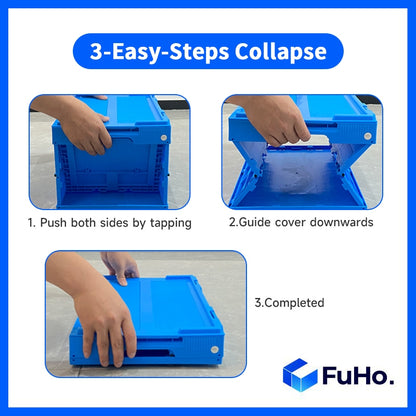 3-Easy-Steps Collapse

1. Push both sides by tapping

2.Guide cover downwards

3.Completed

FuHo.