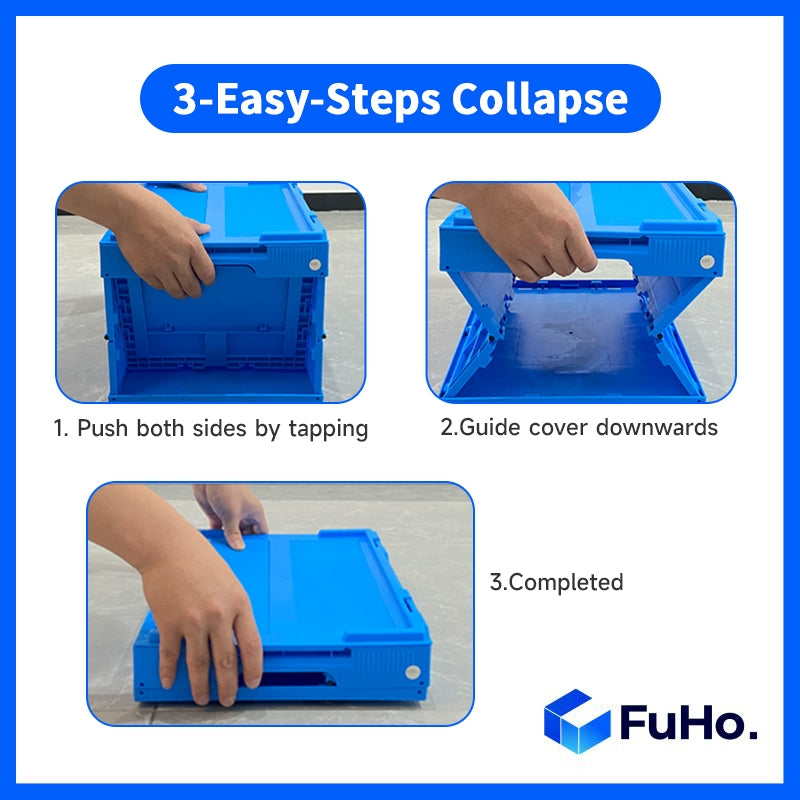 3-Easy-Steps Collapse

1. Push both sides by tapping

2.Guide cover downwards

3.Completed

FuHo.