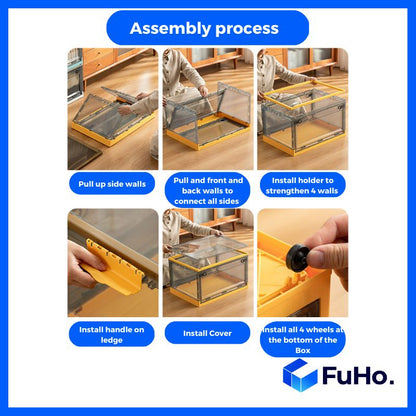 Assembly process

Pull up side walls

Pull and front and back walls to connect all sides

Install holder to strengthen 4 walls

Install handle on ledge

Install Cover

Install all 4 wheels at the bottom of the Box

FuHo.