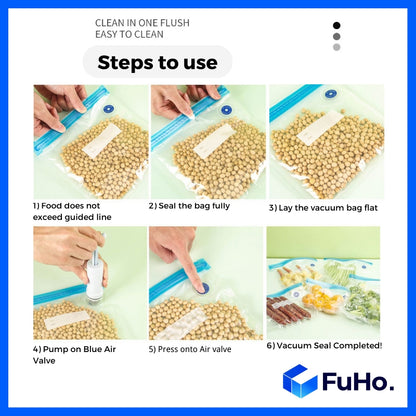 CLEAN IN ONE FLUSH
EASY TO CLEAN

Steps to use

1) Food does not exceed guided line

2) Seal the bag fully

3) Lay the vacuum bag flat

4) Pump on Blue Air Valve

5) Press onto Air valve

6) Vacuum Seal Completed!

FuHo.