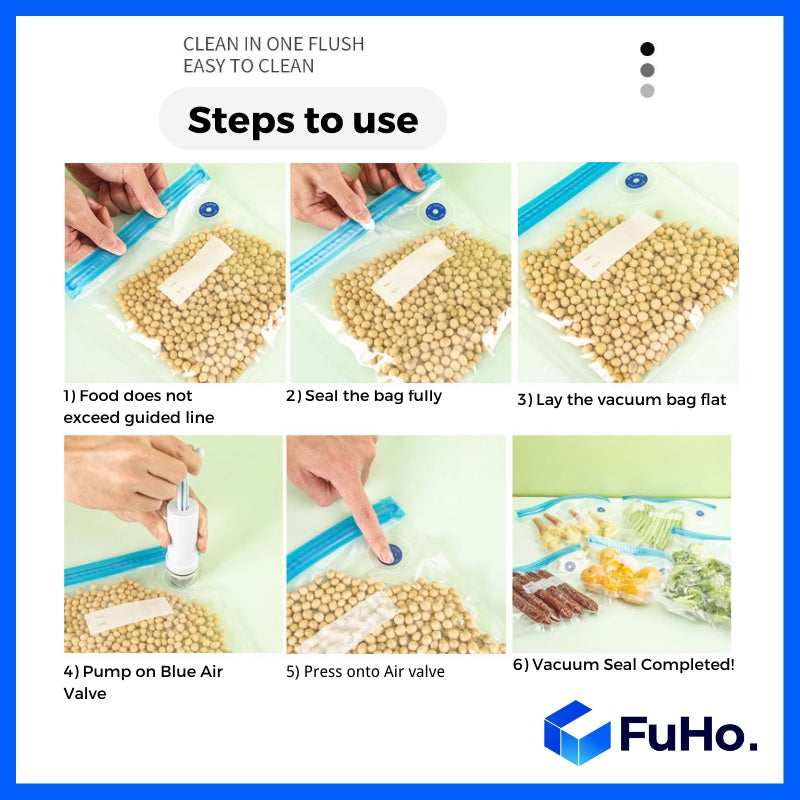 CLEAN IN ONE FLUSH
EASY TO CLEAN

Steps to use

1) Food does not exceed guided line

2) Seal the bag fully

3) Lay the vacuum bag flat

4) Pump on Blue Air Valve

5) Press onto Air valve

6) Vacuum Seal Completed!

FuHo.